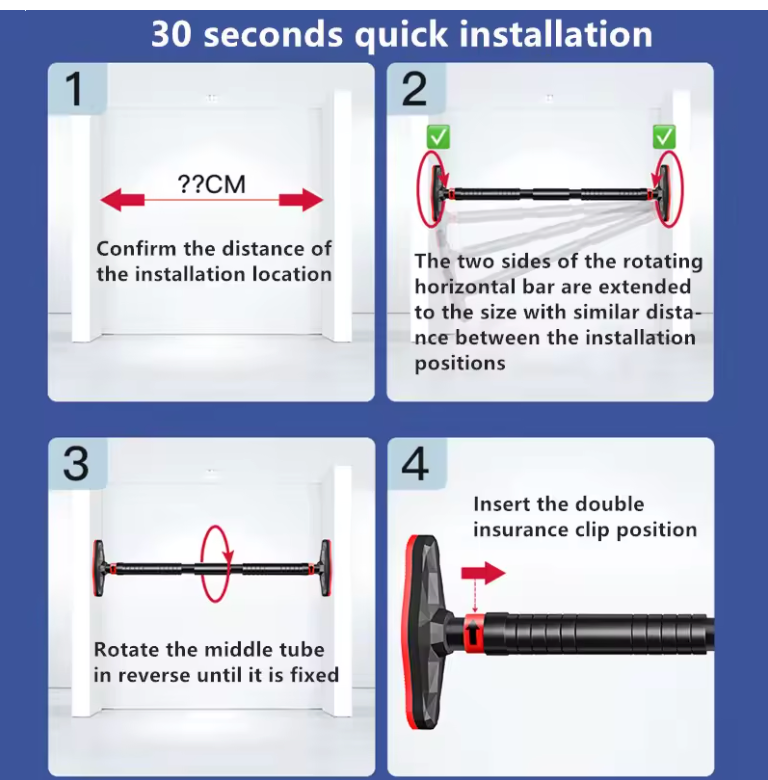 30 seconds quick installation

1

??CM

Confirm the distance of the installation location

2

The two sides of the rotating horizontal bar are extended to the size with similar distance between the installation positions

3

Rotate the middle tube in reverse until it is fixed

4

Insert the double insurance clip position