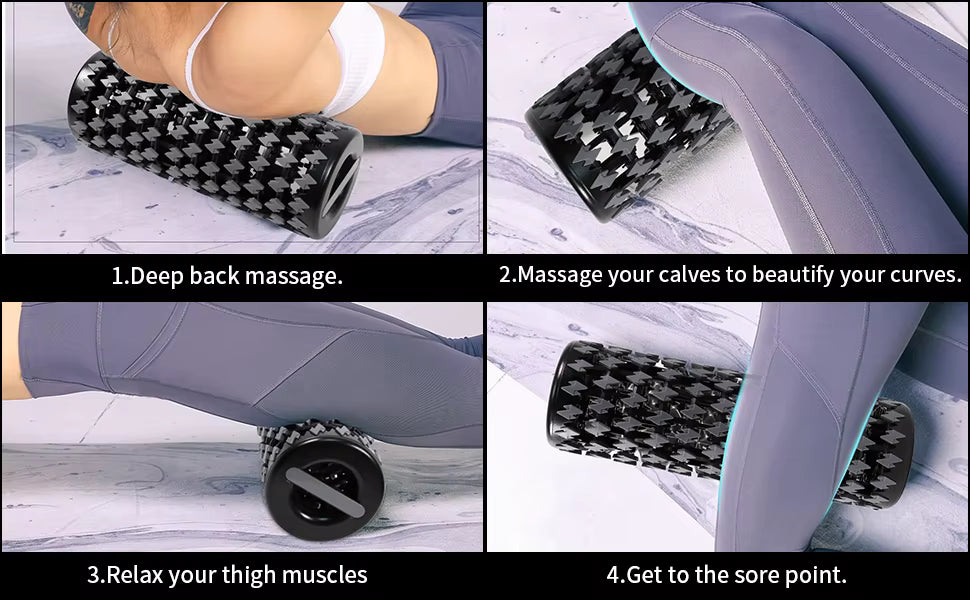 1.Deep back massage.

2.Massage your calves to beautify your curves.

3.Relax your thigh muscles

4.Get to the sore point.